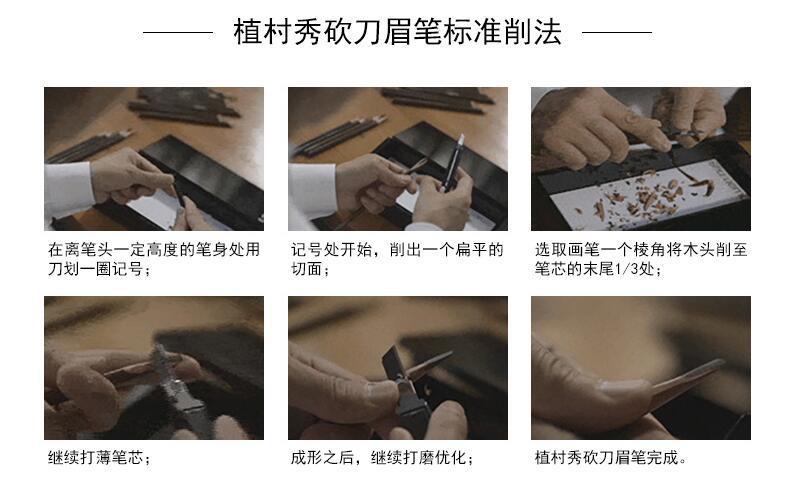 植村秀砍刀眉笔标准削法

在离笔头一定高度的笔身处用刀划一圈记号；

记号处开始，削出一个扁平的切面；

选取画笔一个棱角将木头削至笔芯的末尾1/3处；

继续打薄笔芯；

成形之后，继续打磨优化；

植村秀砍刀眉笔完成。