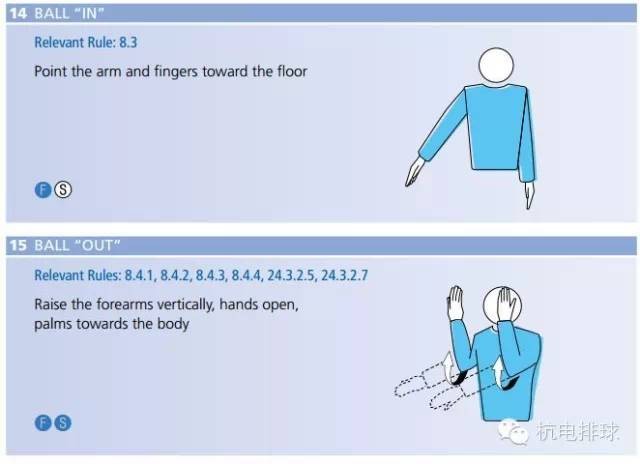 14 BALL "IN"

Relevant Rule: 8.3

Point the arm and fingers toward the floor

F S

15 BALL "OUT"

Relevant Rules: 8.4.1, 8.4.2, 8.4.3, 8.4.4, 24.3.2.5, 24.3.2.7

Raise the forearms vertically, hands open, palms towards the body

F S

杭电排球