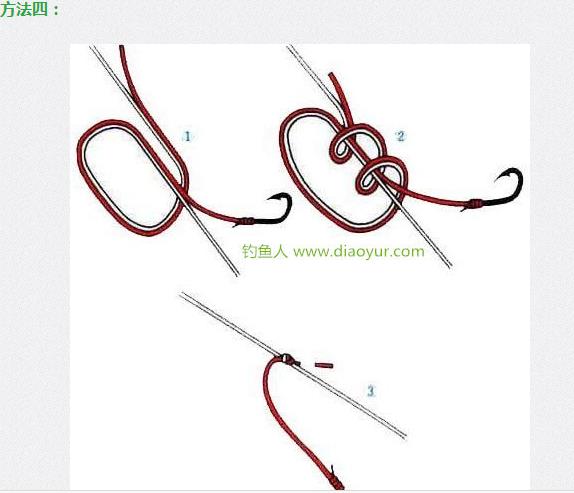 方法四：

1

2

钓鱼人 www.diaoyur.com

3